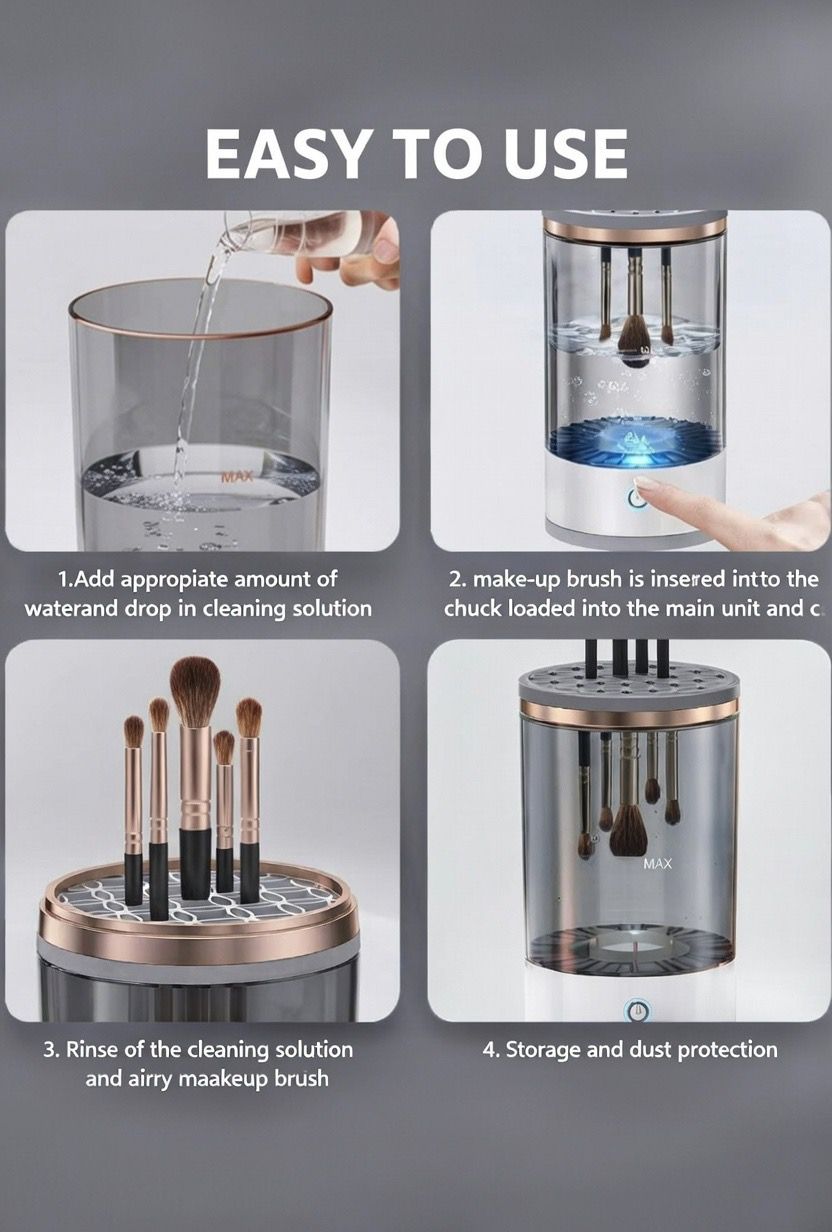 EASY TO USE

MAX

1.Add appropiate amount of waterand drop in cleaning solution

2. make-up brush is insered intto the chuck loaded into the main unit and c

MAX

3. Rinse of the cleaning solution and airry maakeup brush

4. Storage and dust protection